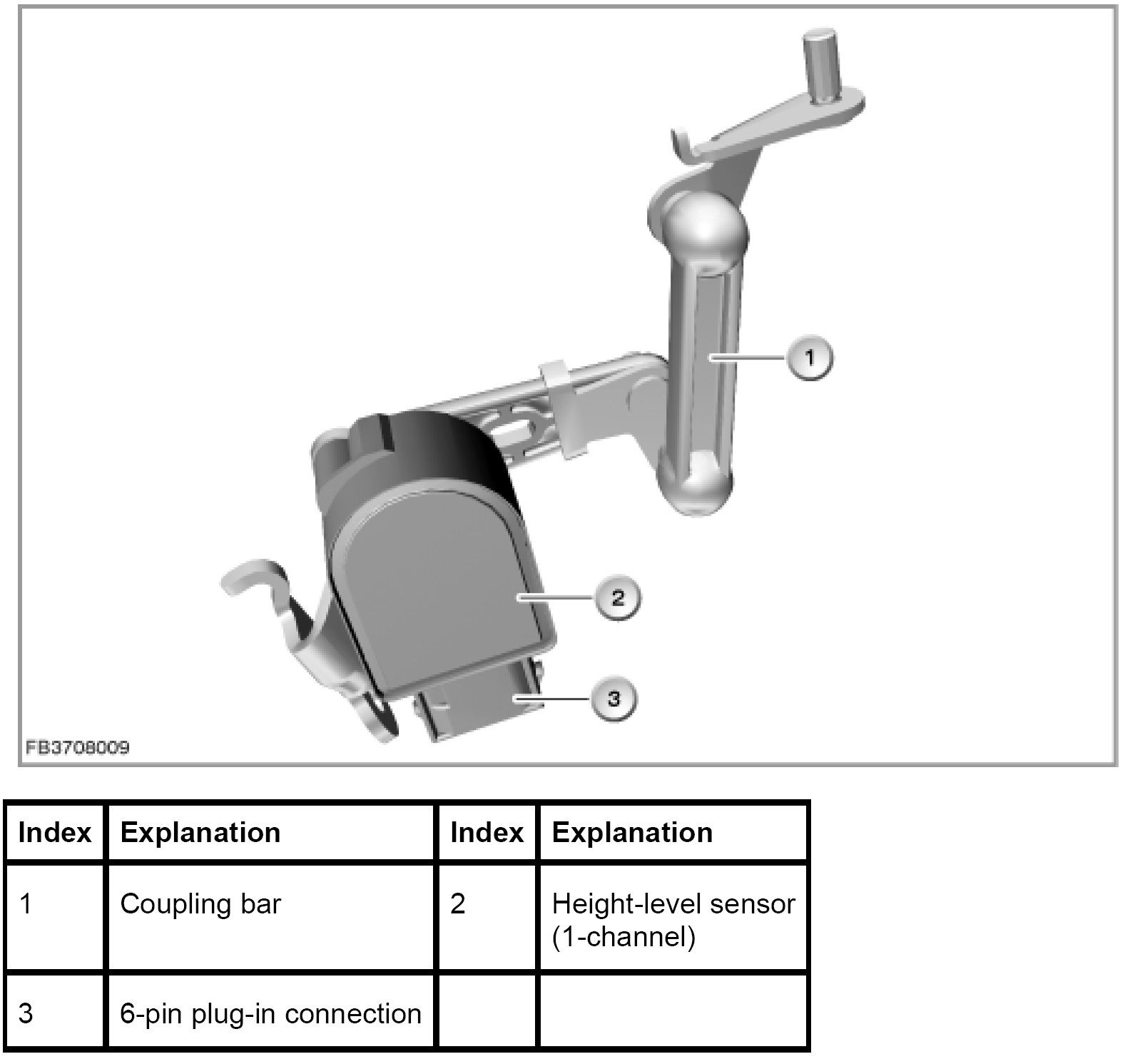 1
2
3
FB3708009

| Index | Explanation | Index | Explanation |
|---|---|---|---|
| 1 | Coupling bar | 2 | Height-level sensor (1-channel) |
| 3 | 6-pin plug-in connection | | |