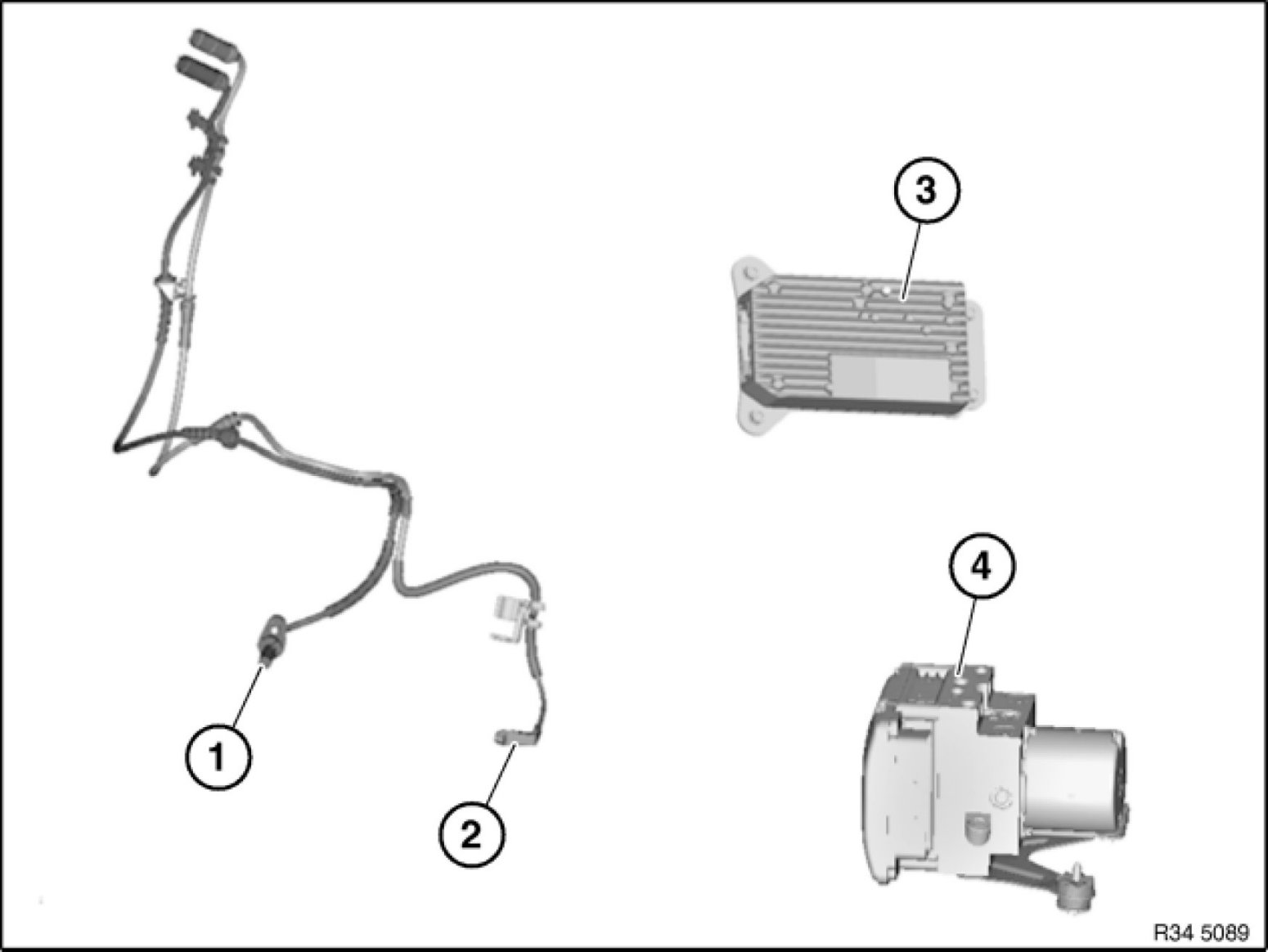 3

4

1

2

R34 5089