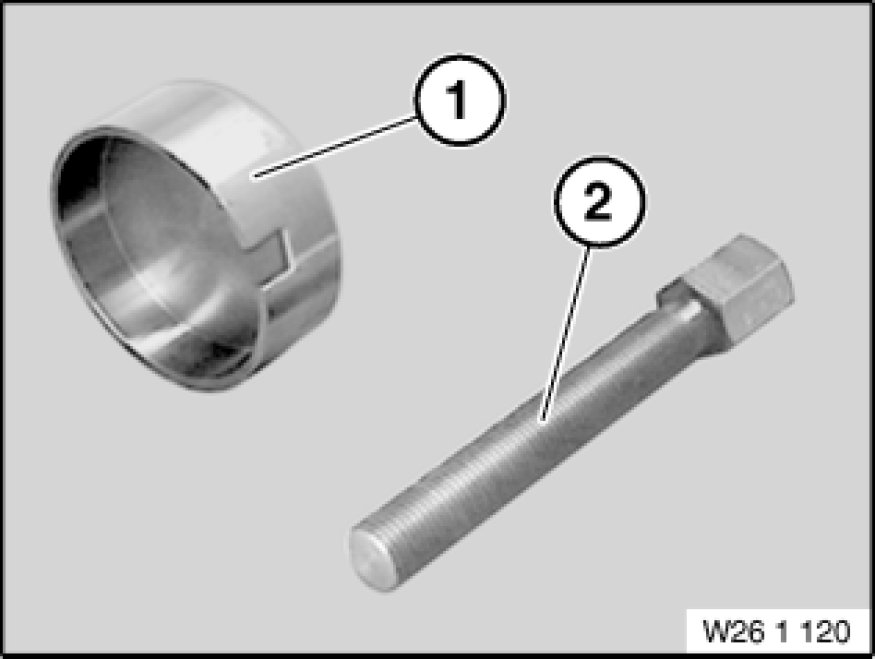 1
2
W26 1 120