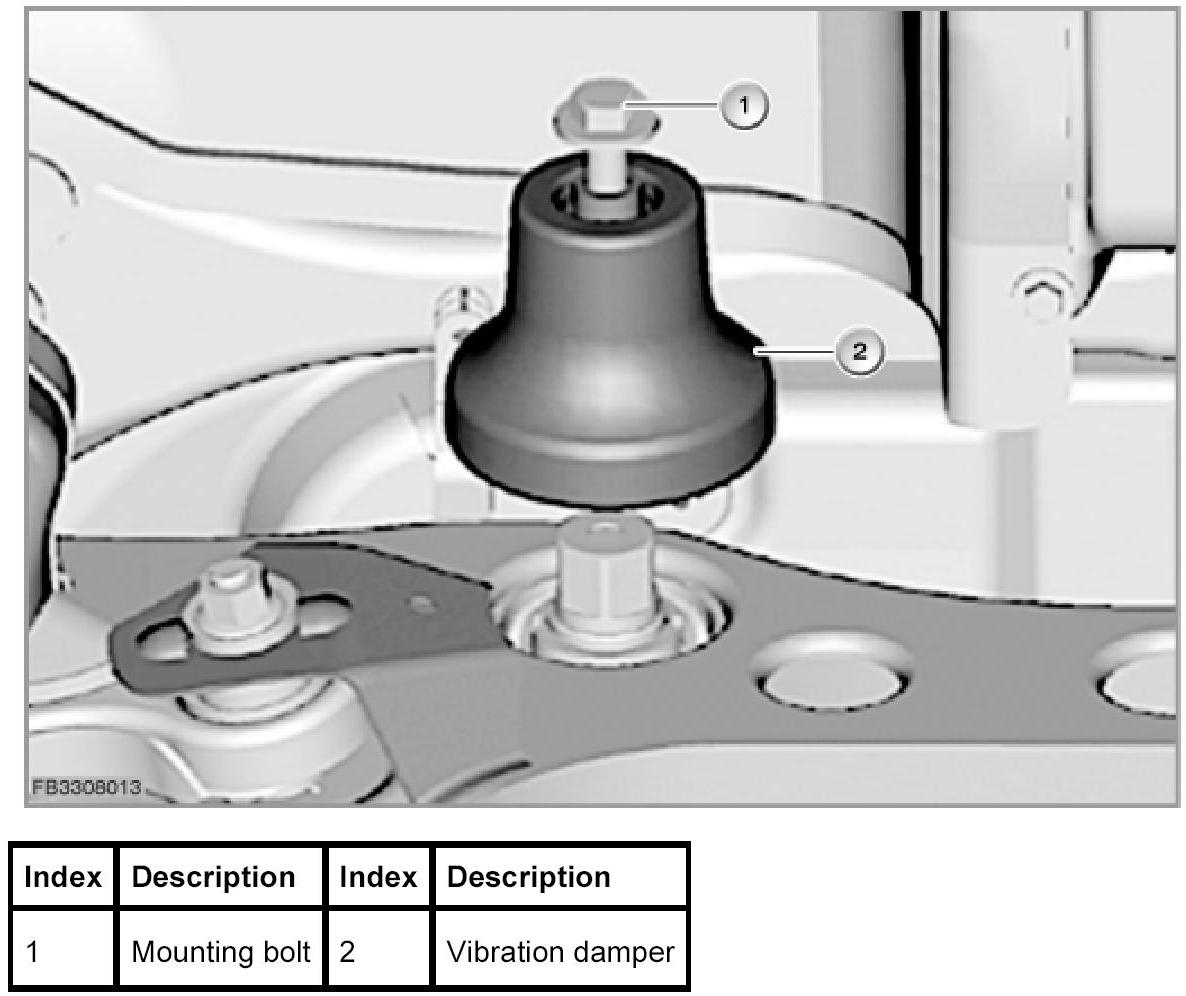 1
2
FB3308013

| Index | Description | Index | Description |
|---|---|---|---|
| 1 | Mounting bolt | 2 | Vibration damper |