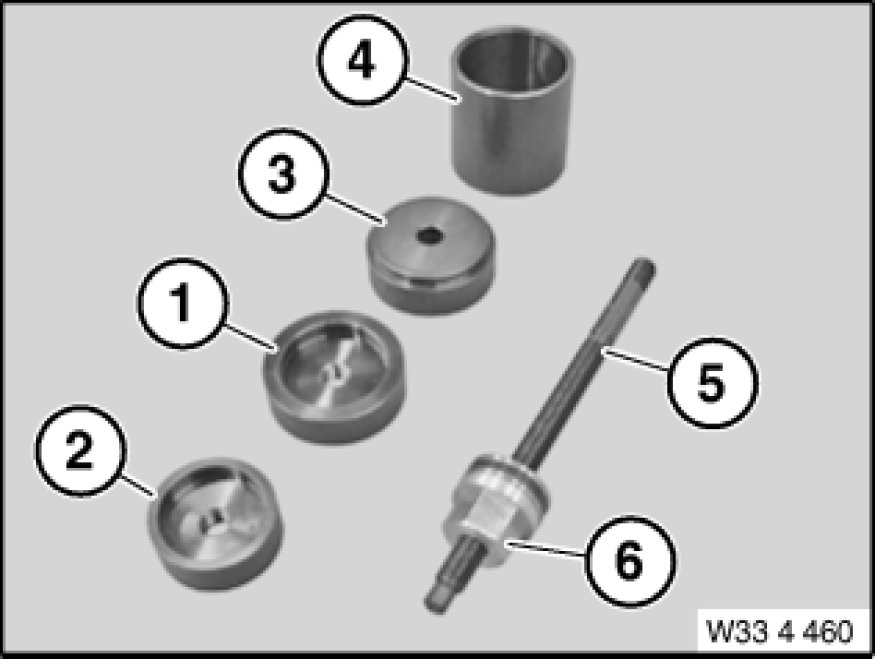 4
3
1
5
2
6
W33 4 460