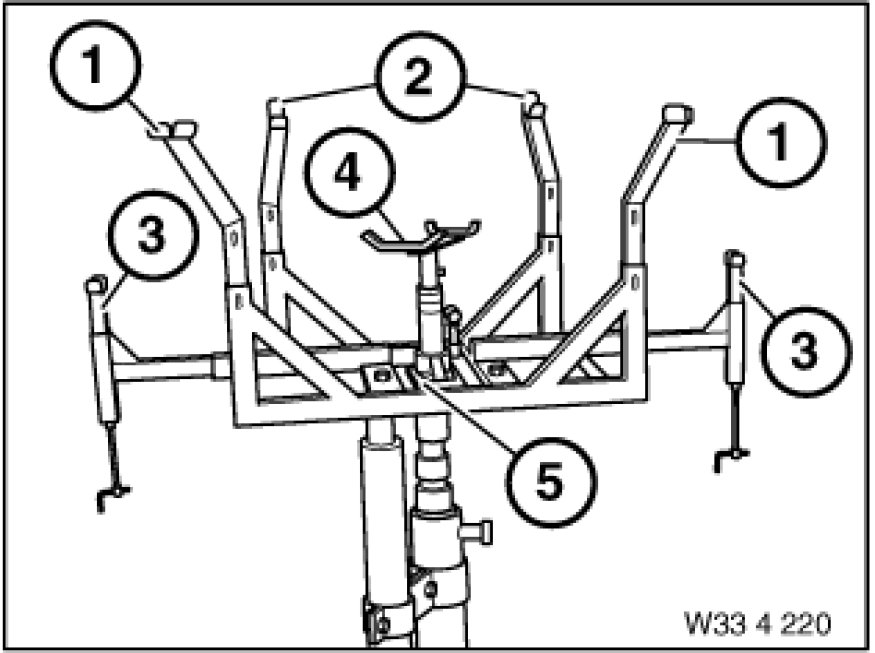 1
2
1
4
3
3
5
W33 4 220