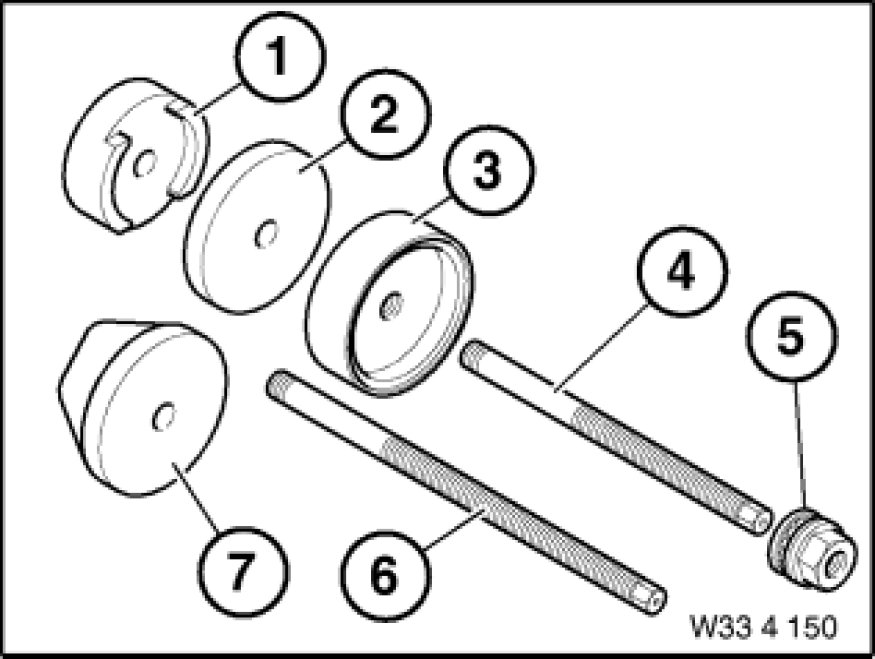 1
2
3
4
5
7
6
W33 4 150