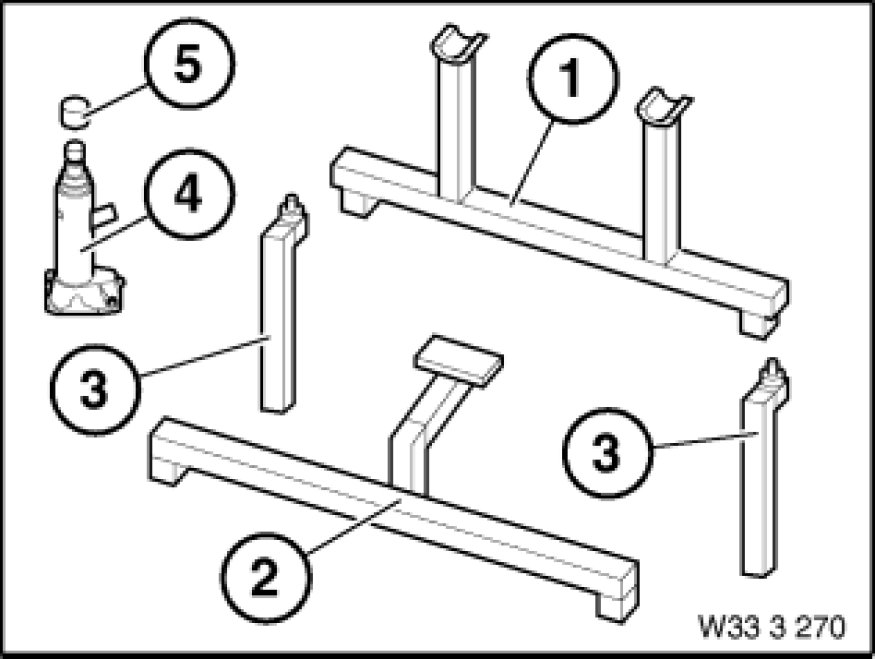 5
1
4
3
3
2
W33 3 270