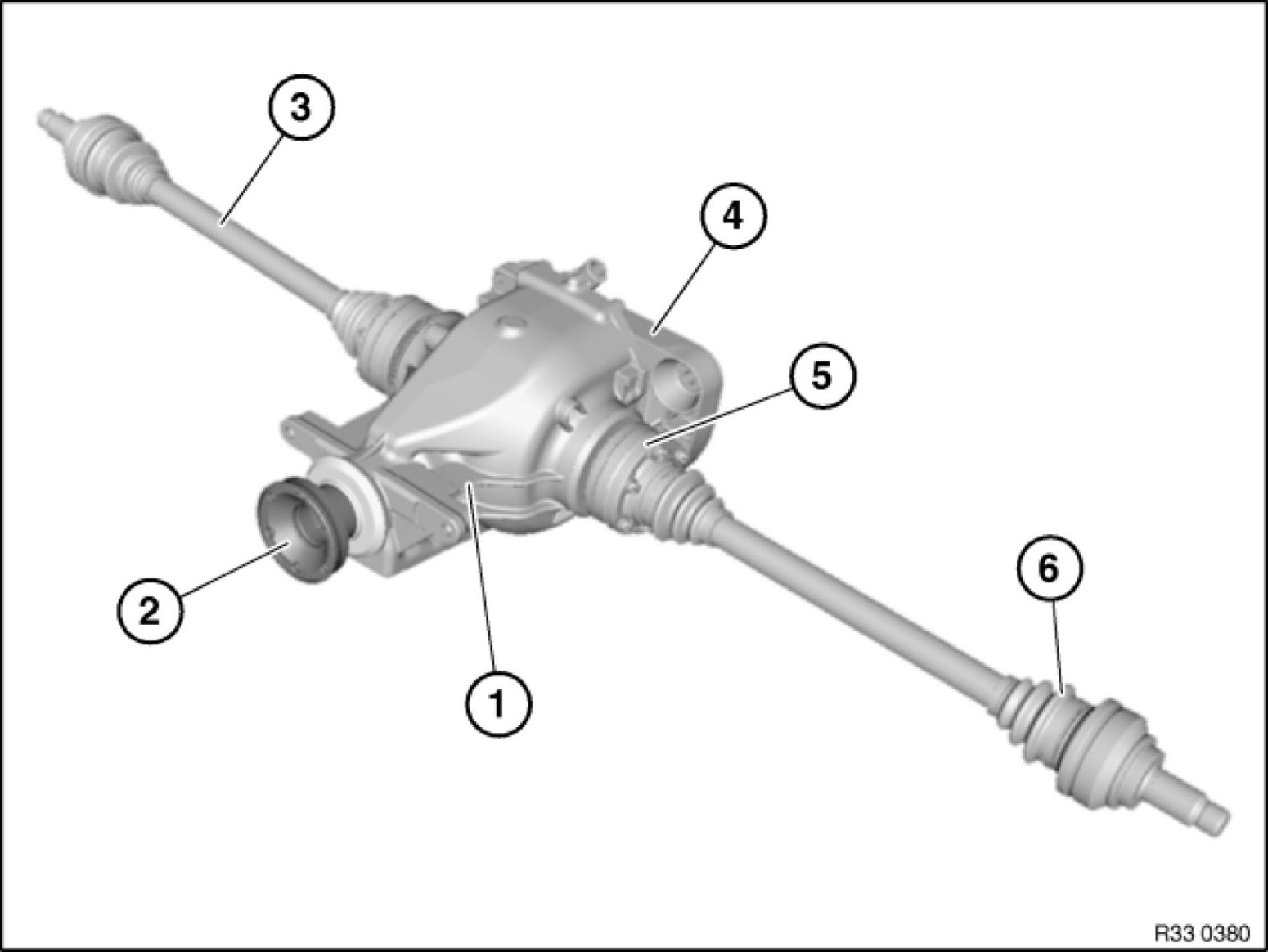 3
4
5
2
1
6
R33 0380