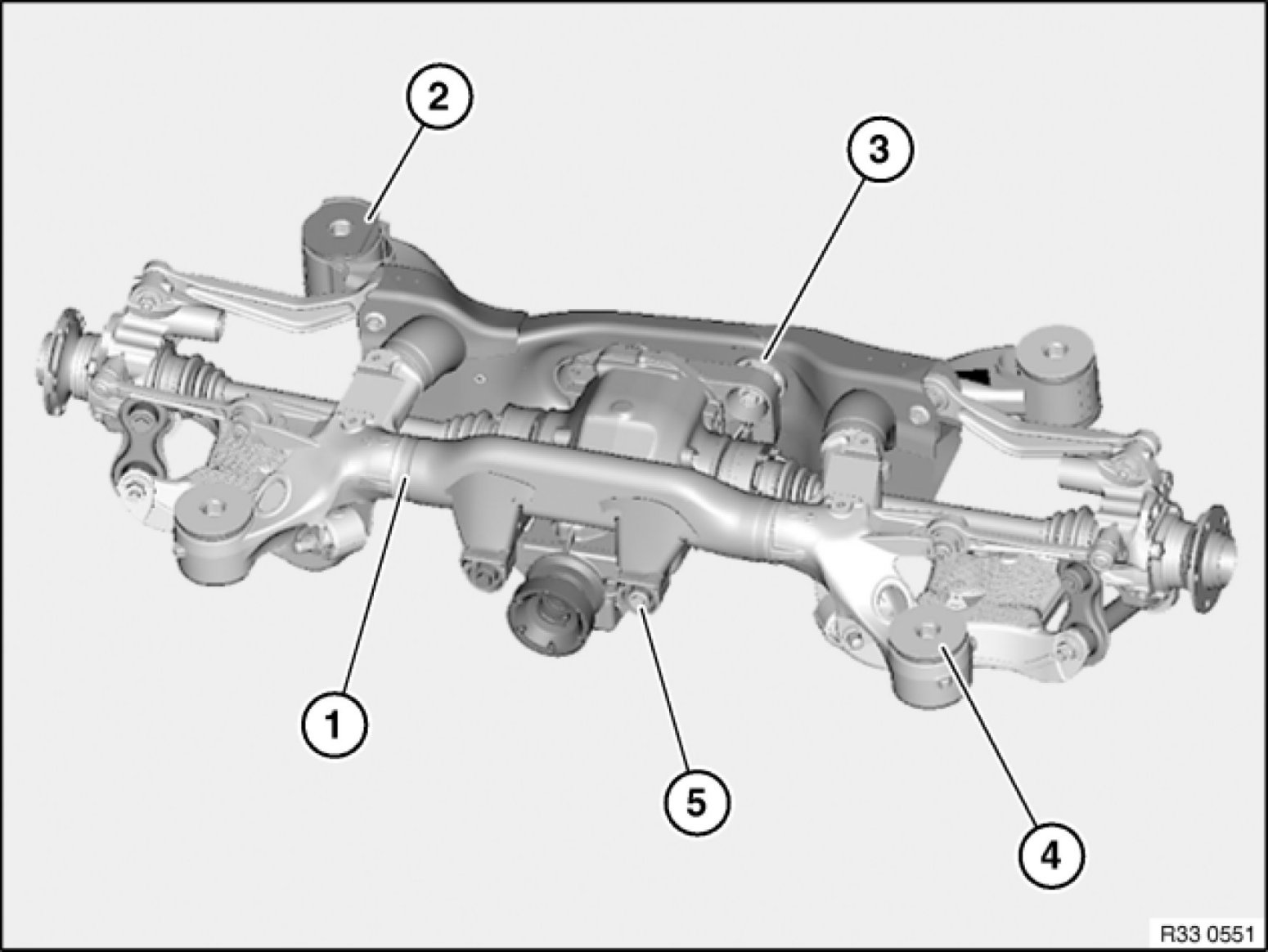 2
3
1
5
4
R33 0551