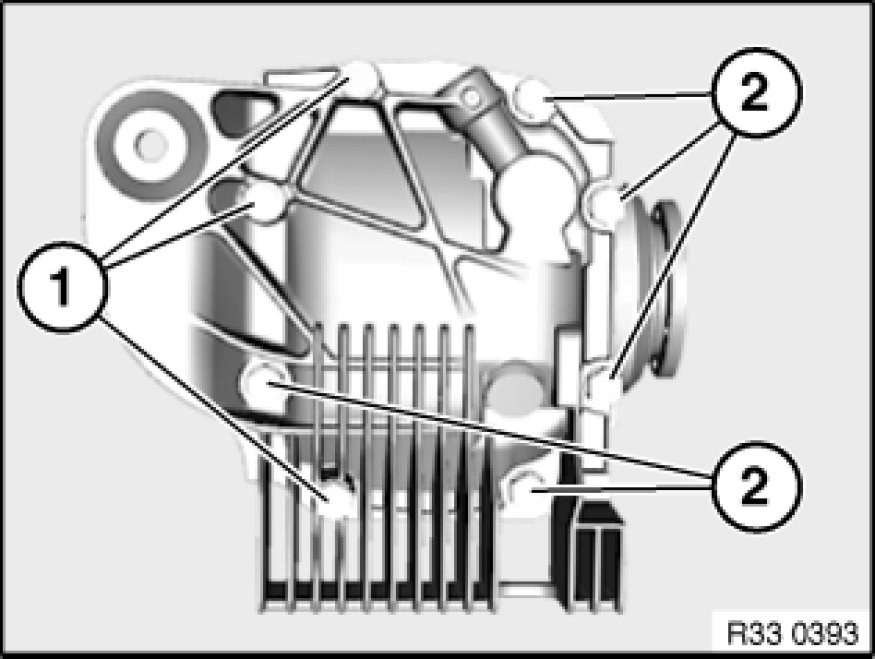 2
1
2
R33 0393