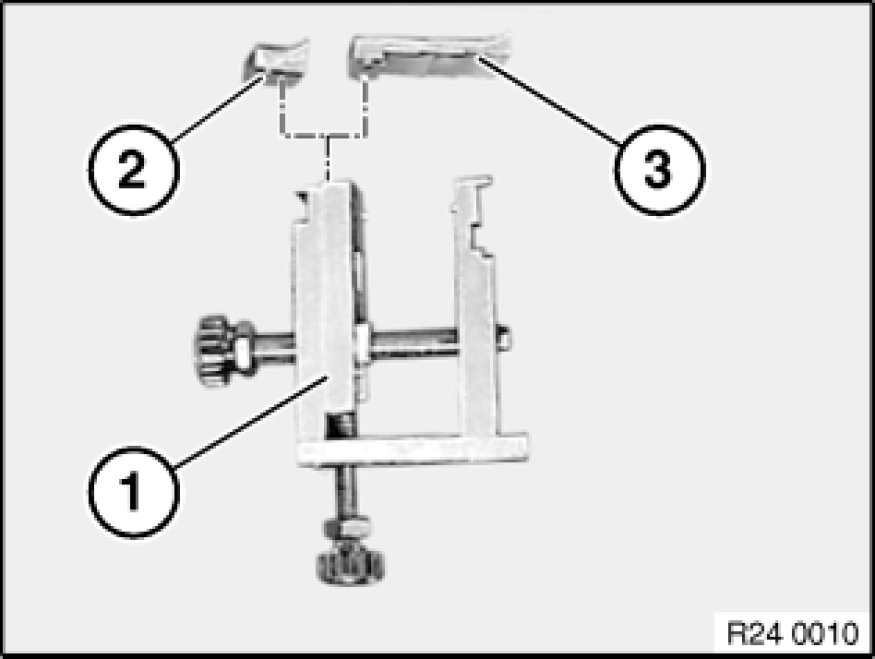 2
3
1
R24 0010