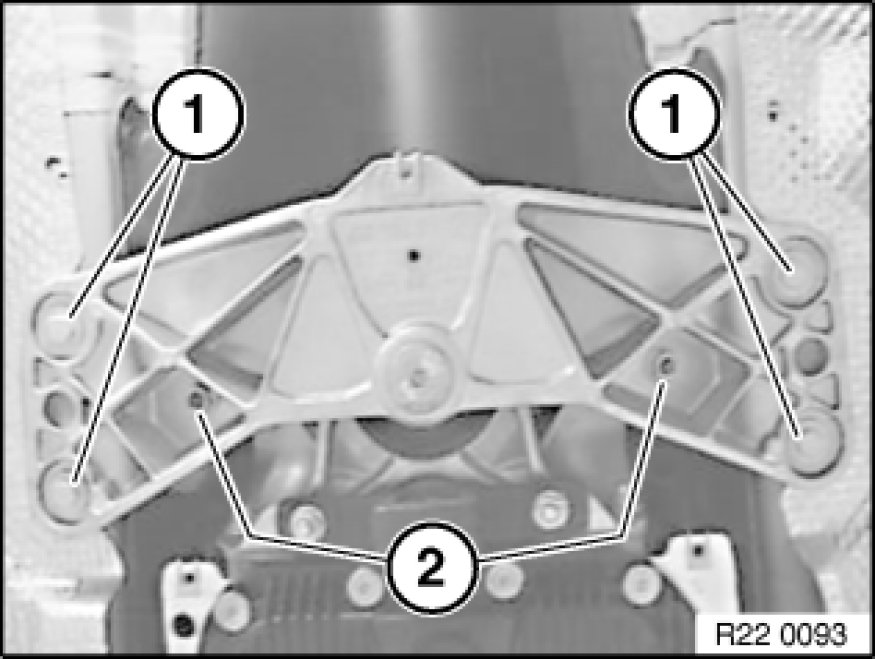 1
1
2
R22 0093