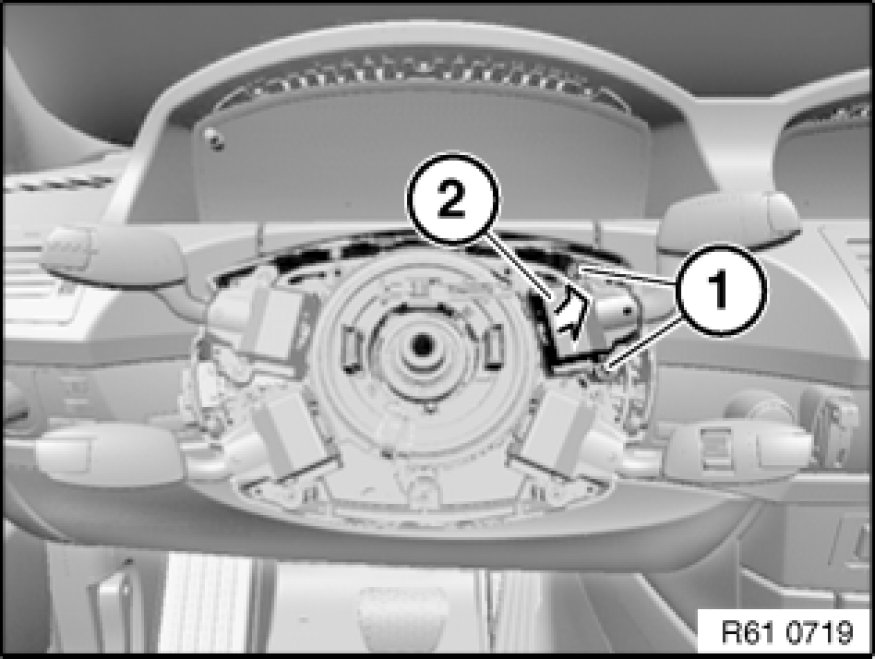 2
1
R61 0719