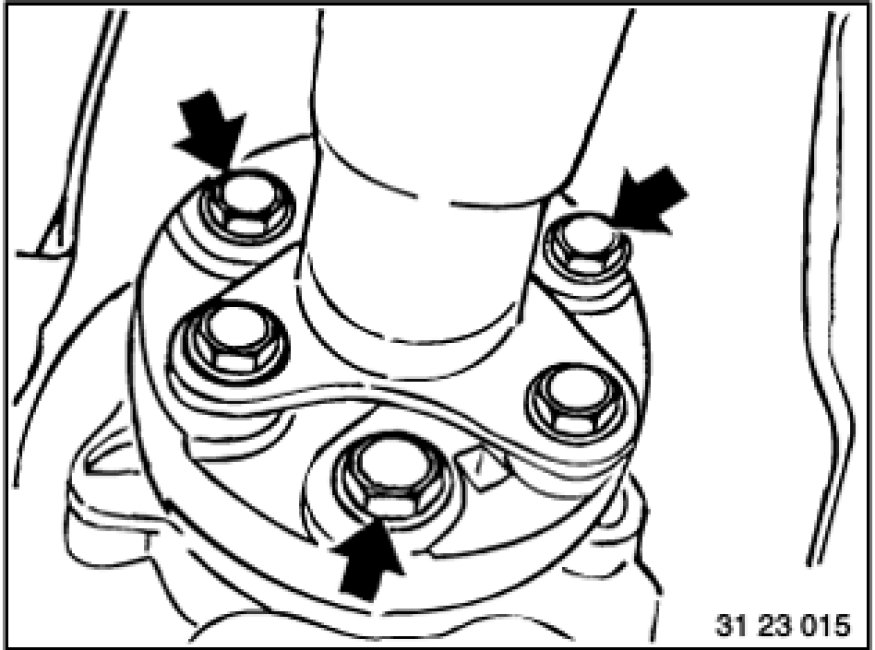 31 23 015