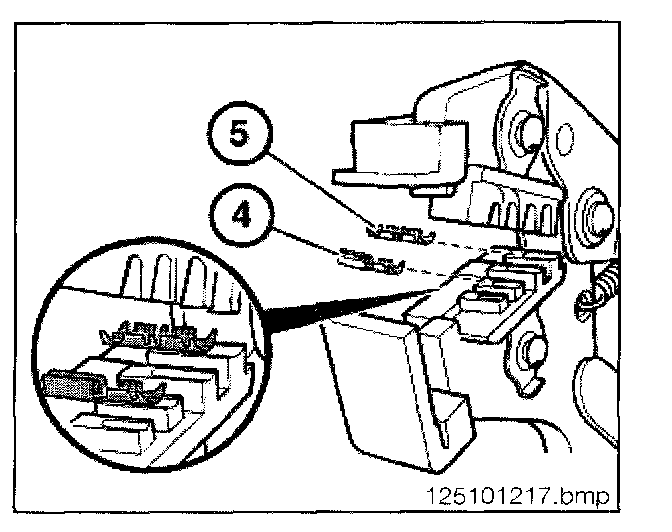 5
4
125101217.bmp