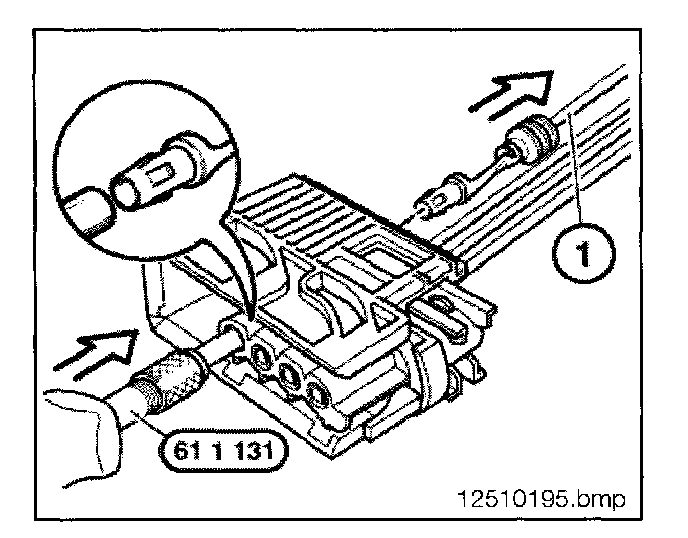 1

61 1 131

12510195.bmp