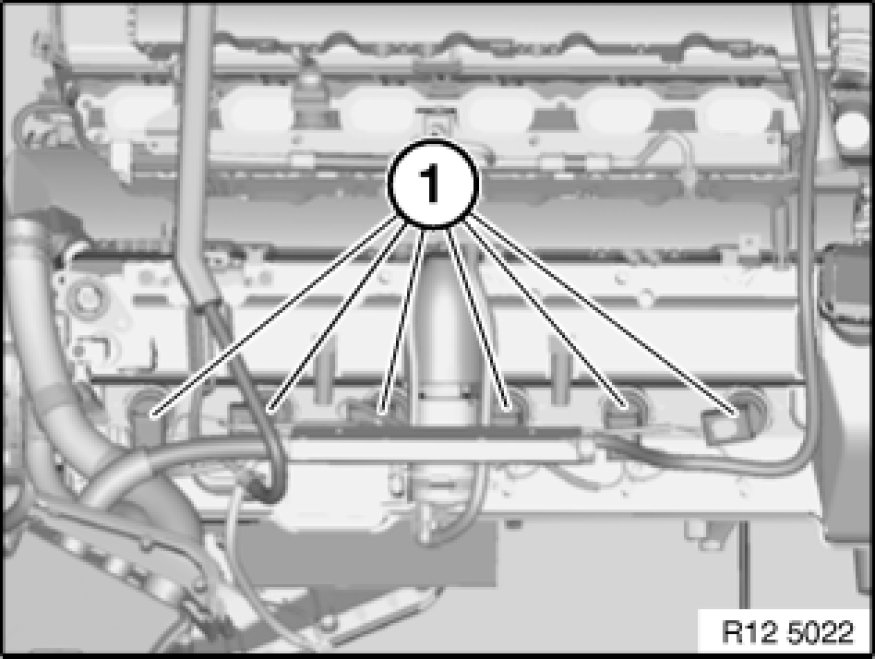 1

R12 5022