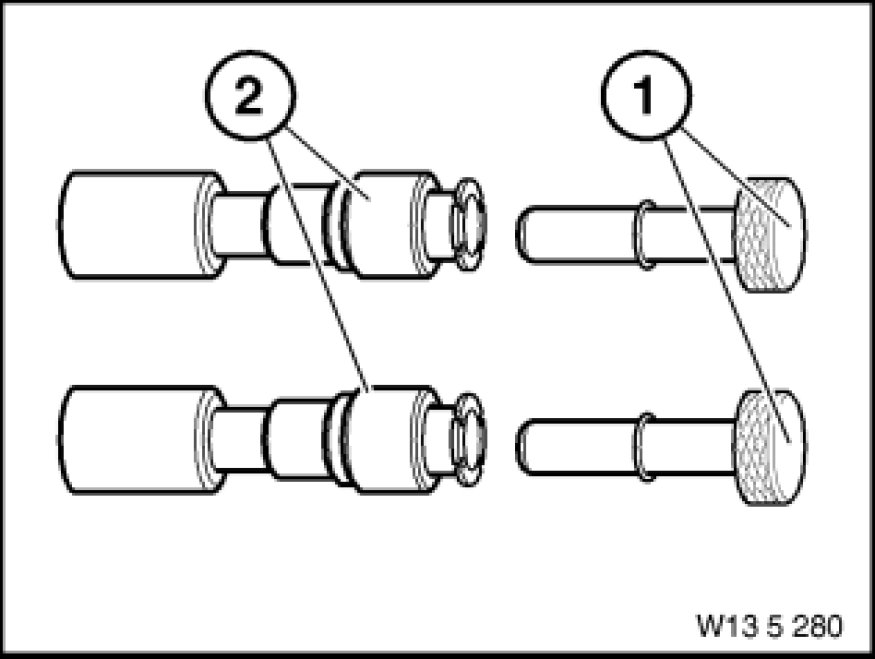 2

1

W13 5 280