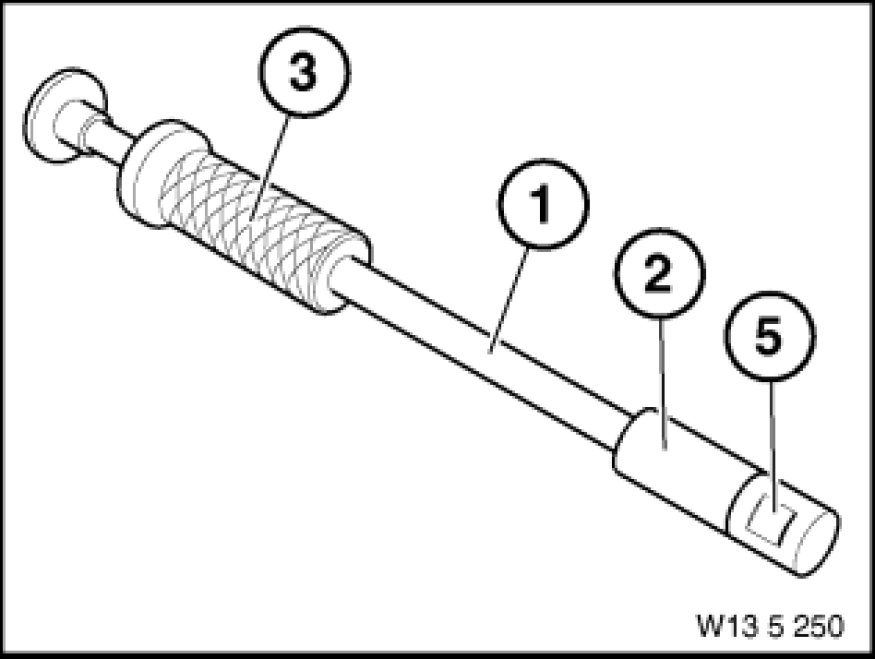 3
1
2
5
W13 5 250