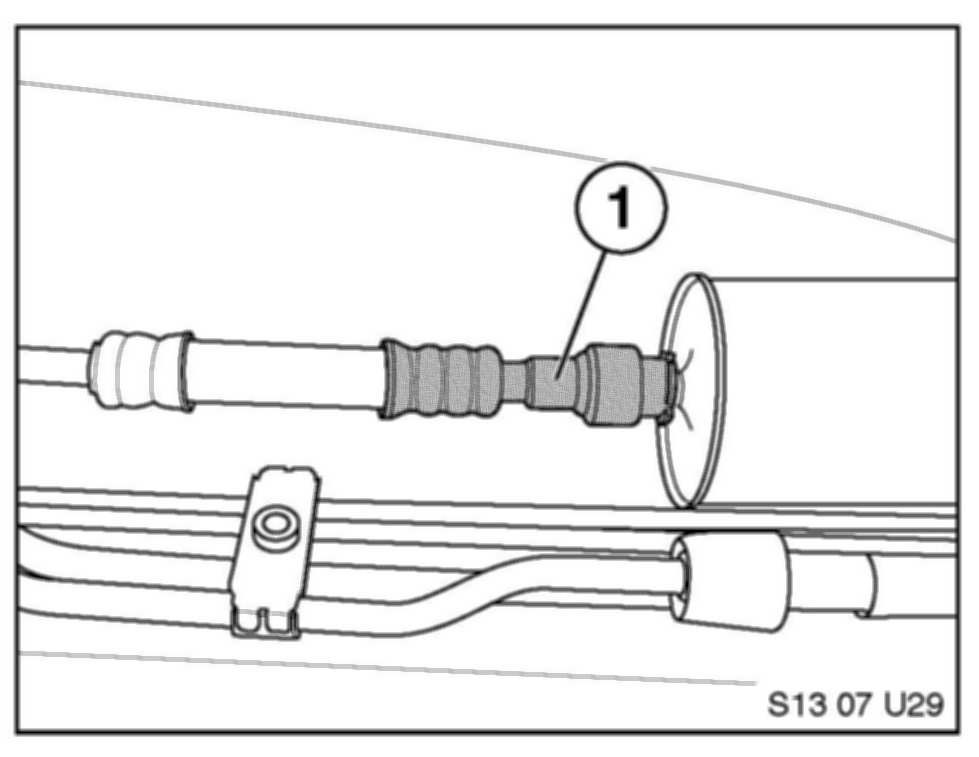 1

S13 07 U29