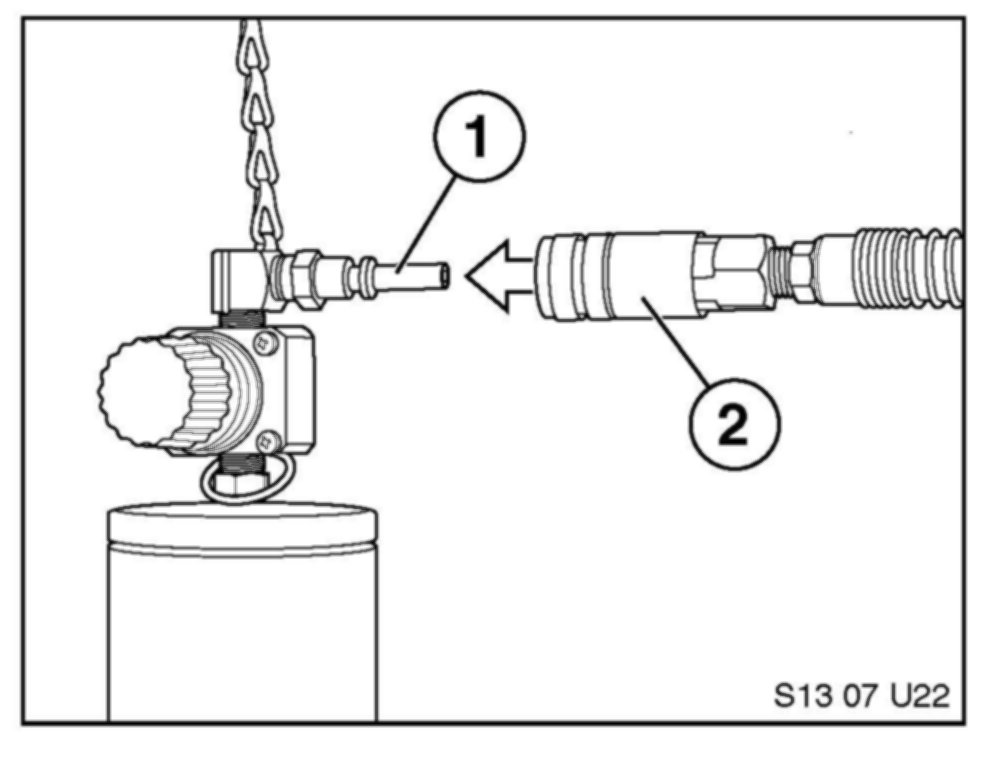 1

2

S13 07 U22