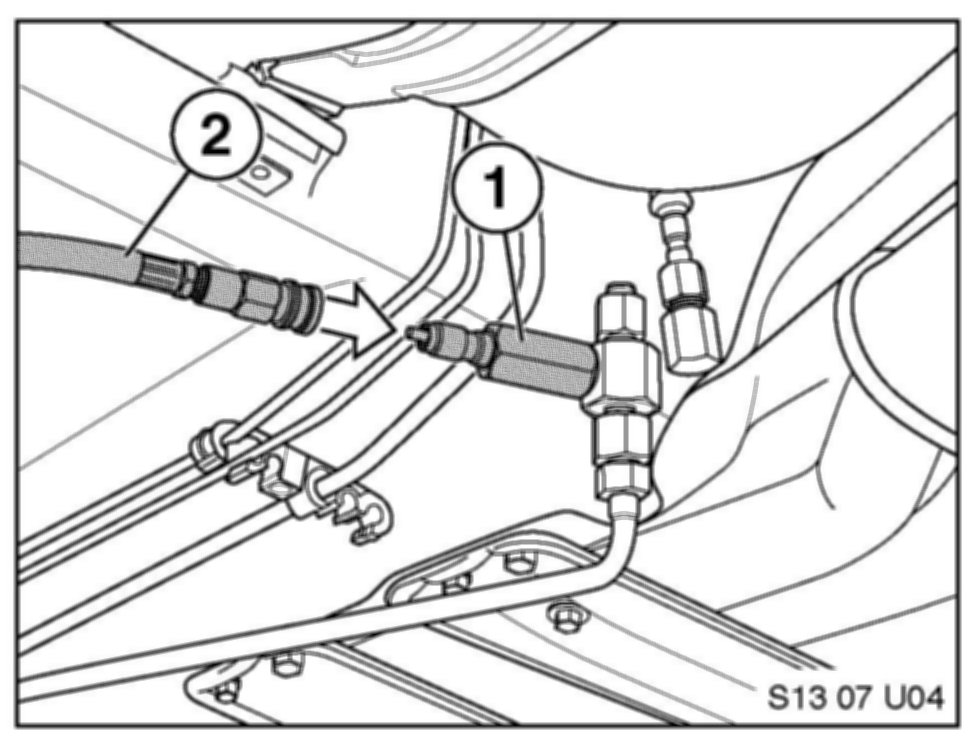 2

1

S13 07 U04