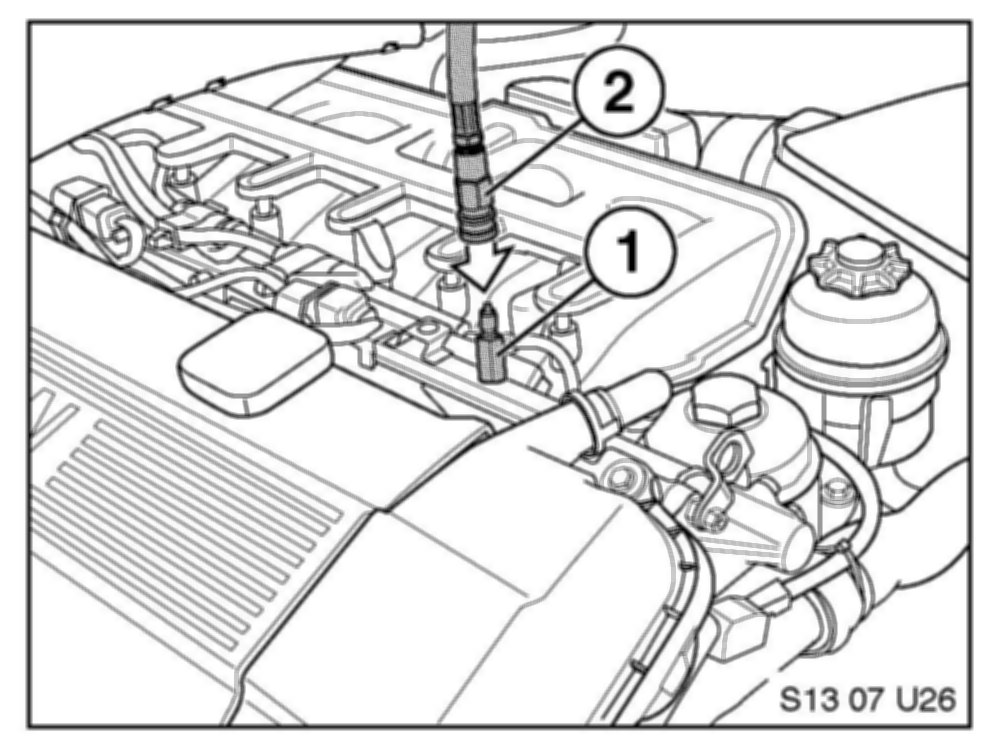 2
1
S13 07 U26