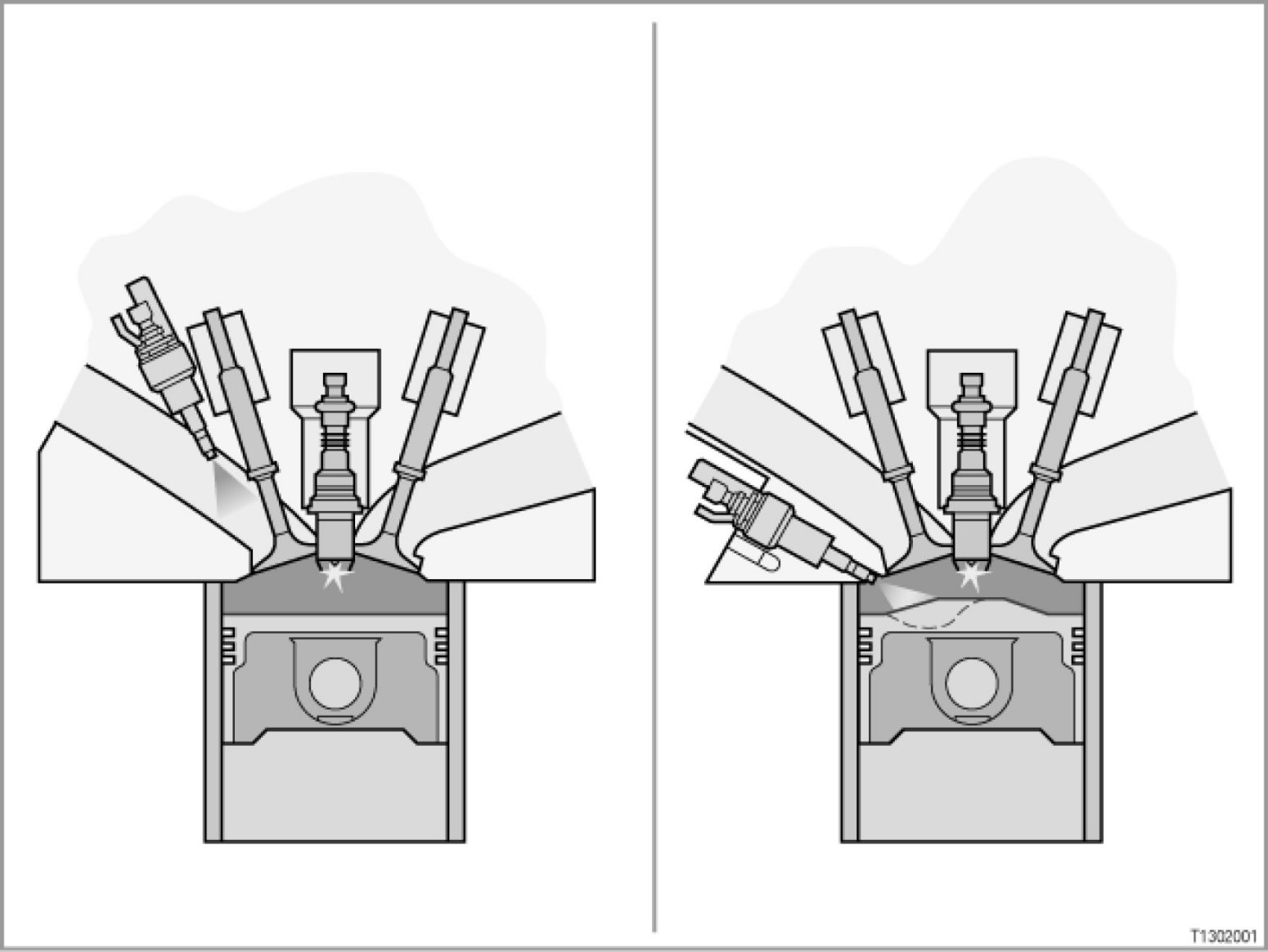 T1302001