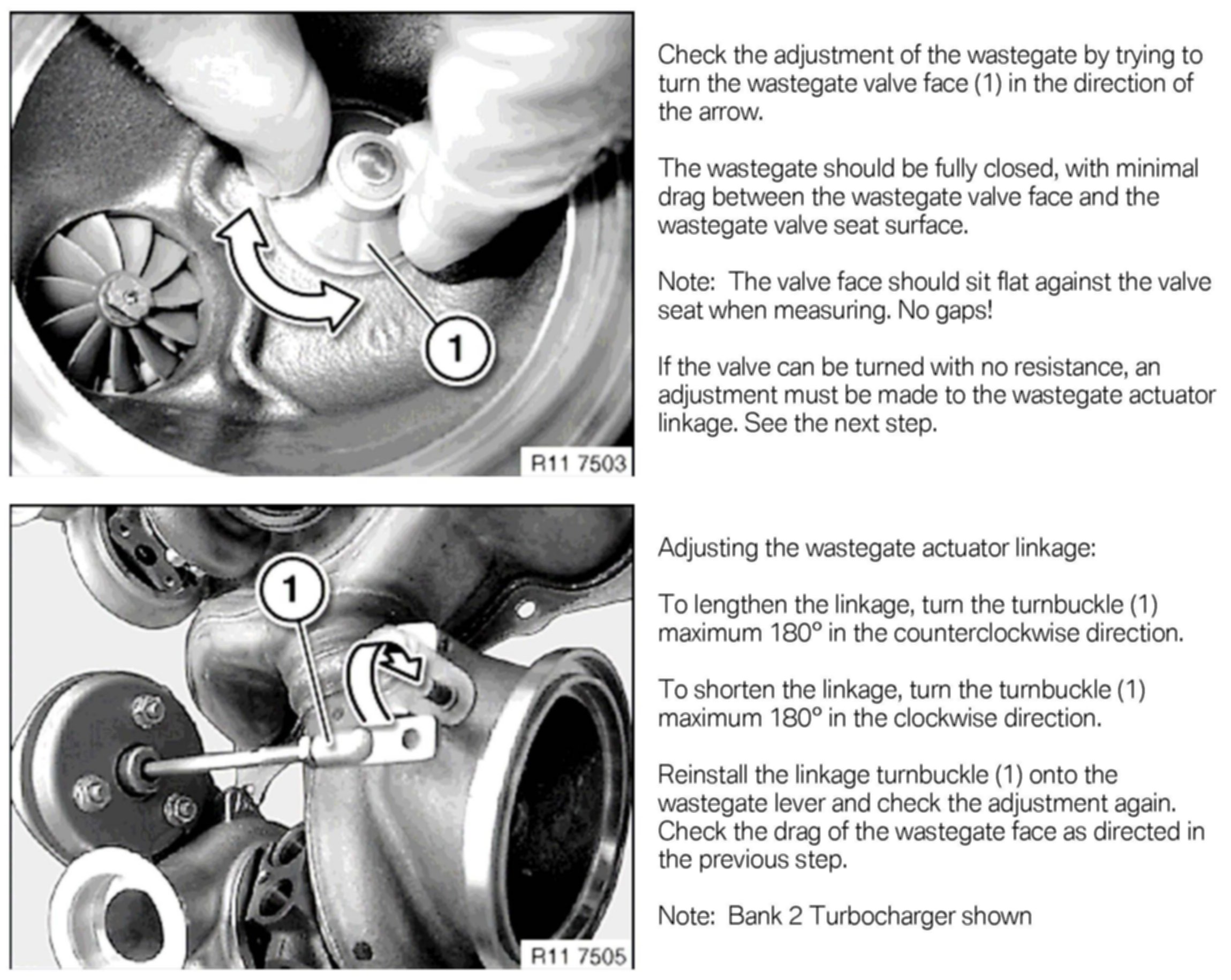 1

R11 7503

Check the adjustment of the wastegate by trying to turn the wastegate valve face (1) in the direction of the arrow.

The wastegate should be fully closed, with minimal drag between the wastegate valve face and the wastegate valve seat surface.

Note: The valve face should sit flat against the valve seat when measuring. No gaps!

If the valve can be turned with no resistance, an adjustment must be made to the wastegate actuator linkage. See the next step.

1

R11 7505

Adjusting the wastegate actuator linkage:

To lengthen the linkage, turn the turnbuckle (1) maximum 180° in the counterclockwise direction.

To shorten the linkage, turn the turnbuckle (1) maximum 180° in the clockwise direction.

Reinstall the linkage turnbuckle (1) onto the wastegate lever and check the adjustment again. Check the drag of the wastegate face as directed in the previous step.

Note: Bank 2 Turbocharger shown