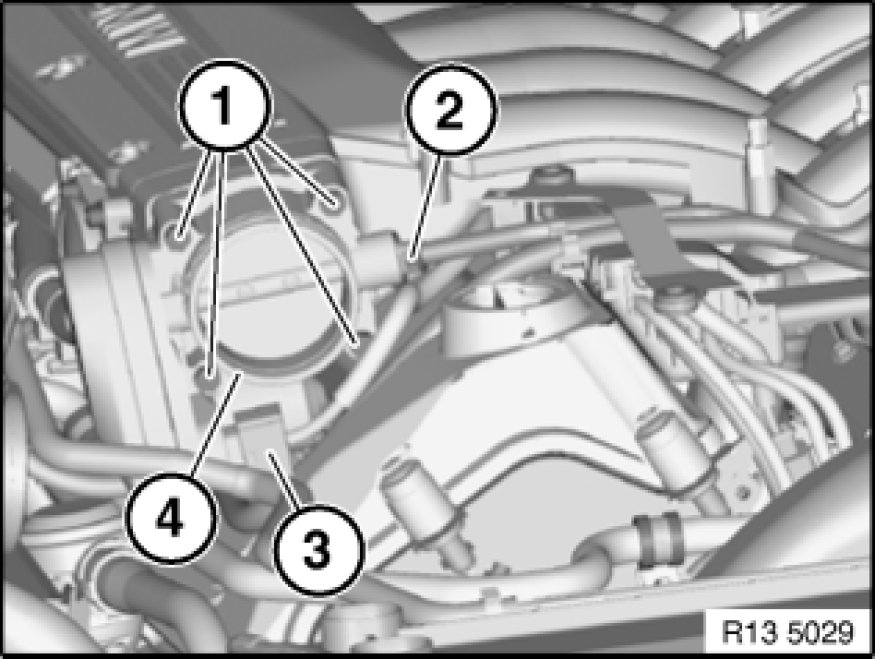 1
2
4
3
R13 5029