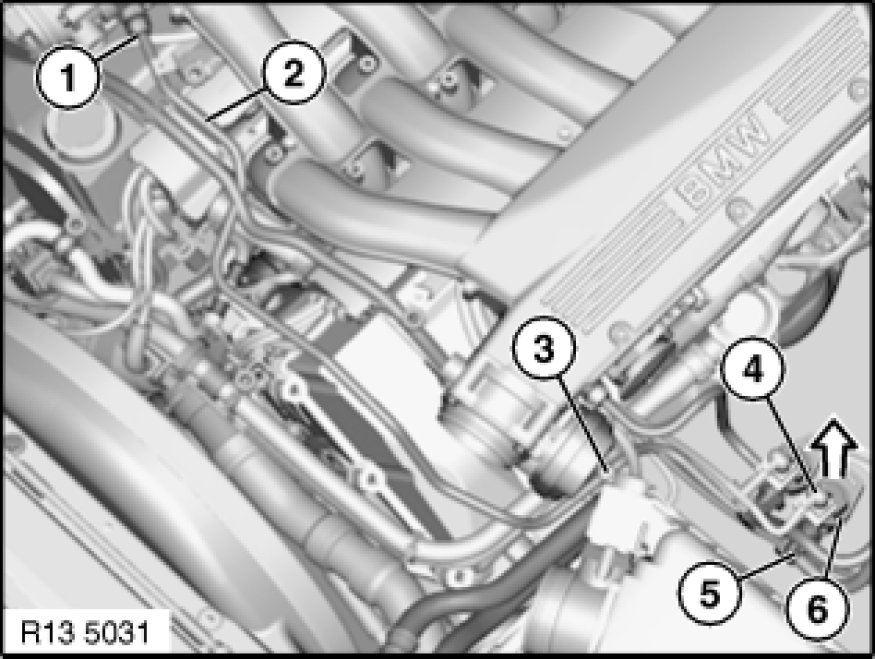 1
2
BMW
3
4
5
6
R13 5031