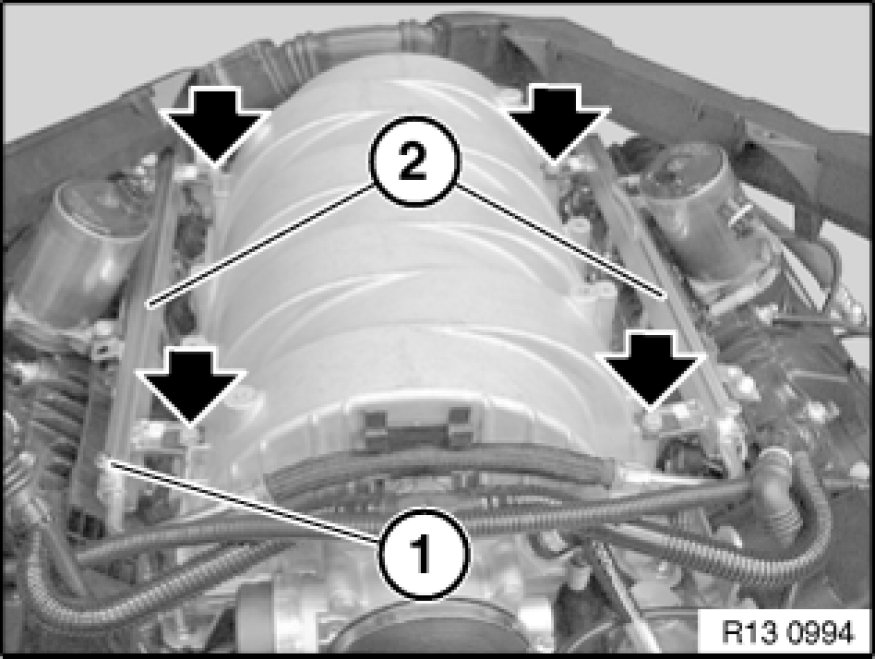 2
1
R13 0994