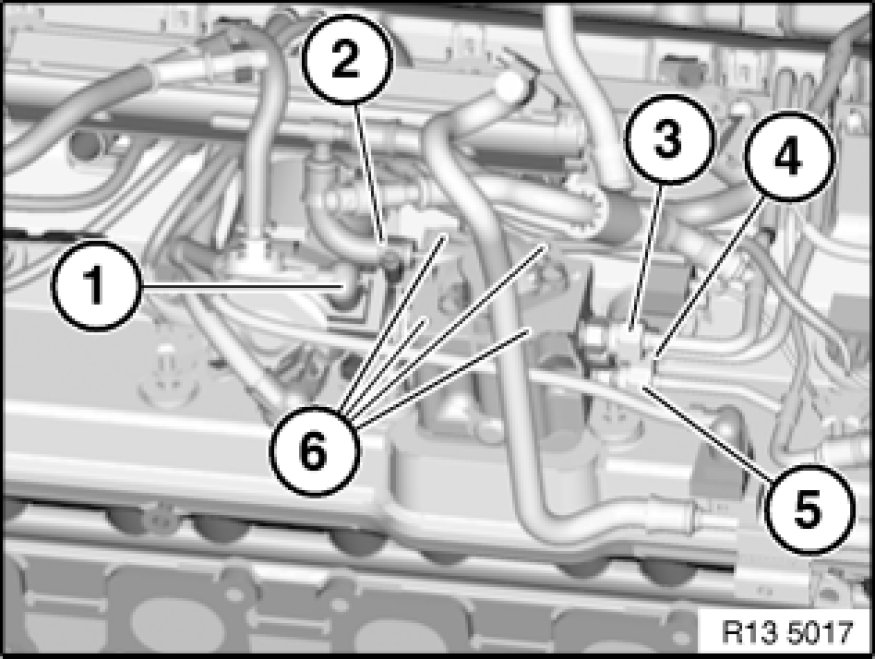 2
3
4
1
6
5
R13 5017