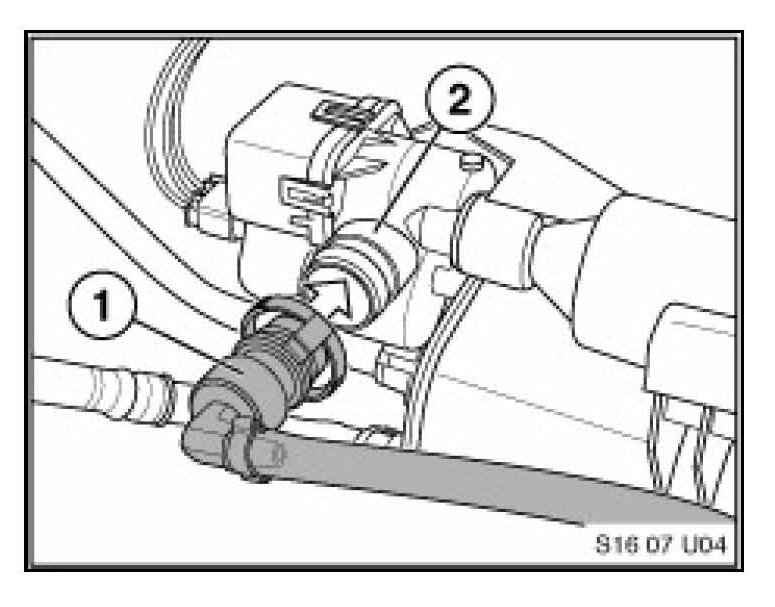 2
1
S16 07 U04