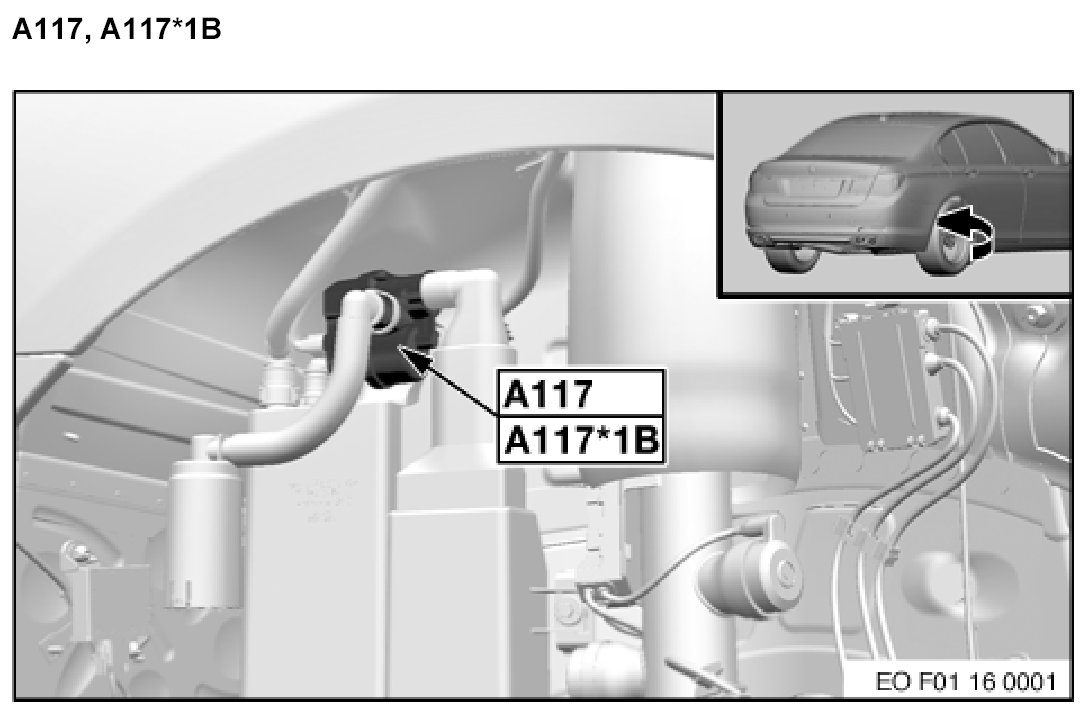 A117, A117*1B

A117
A117*1B

EO F01 16 0001