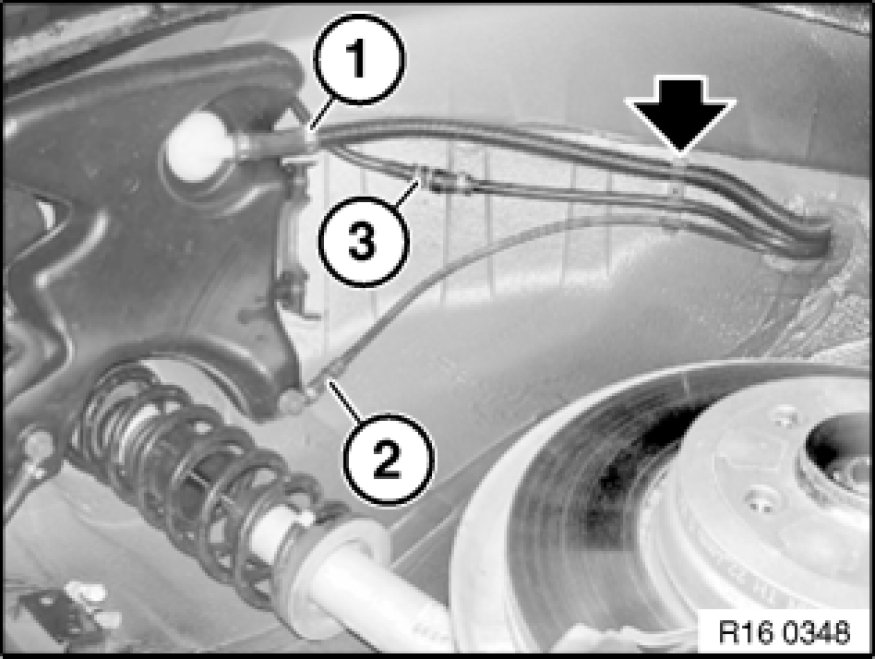 1
3
2
R16 0348