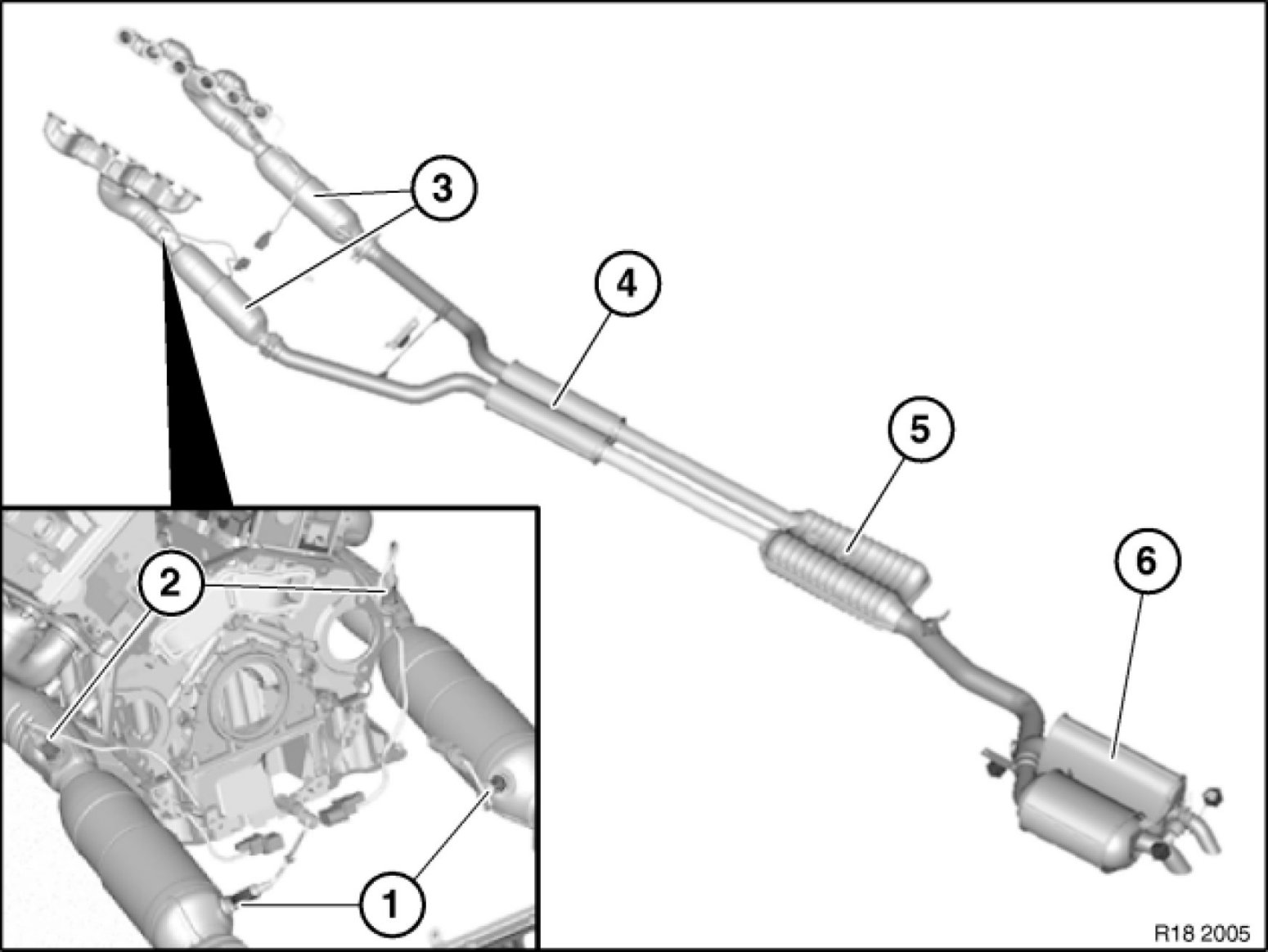 3
4
5
6
2
1
R18 2005