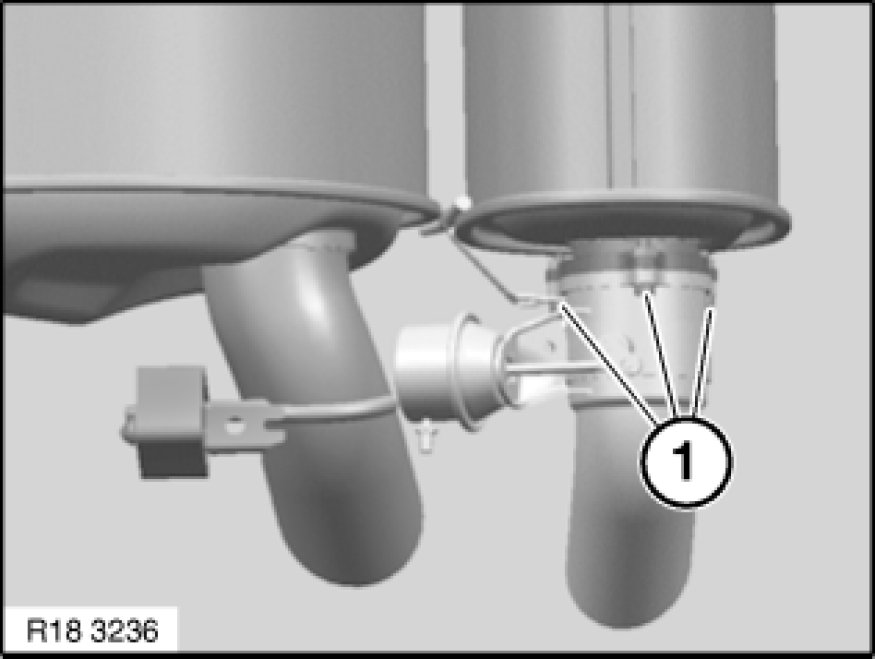 1

R18 3236