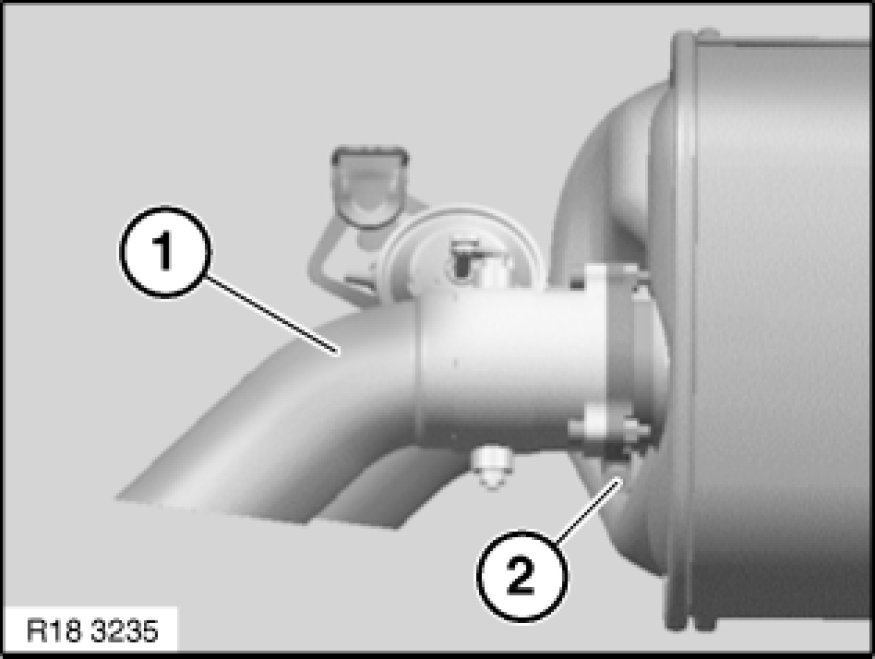 1
2
R18 3235