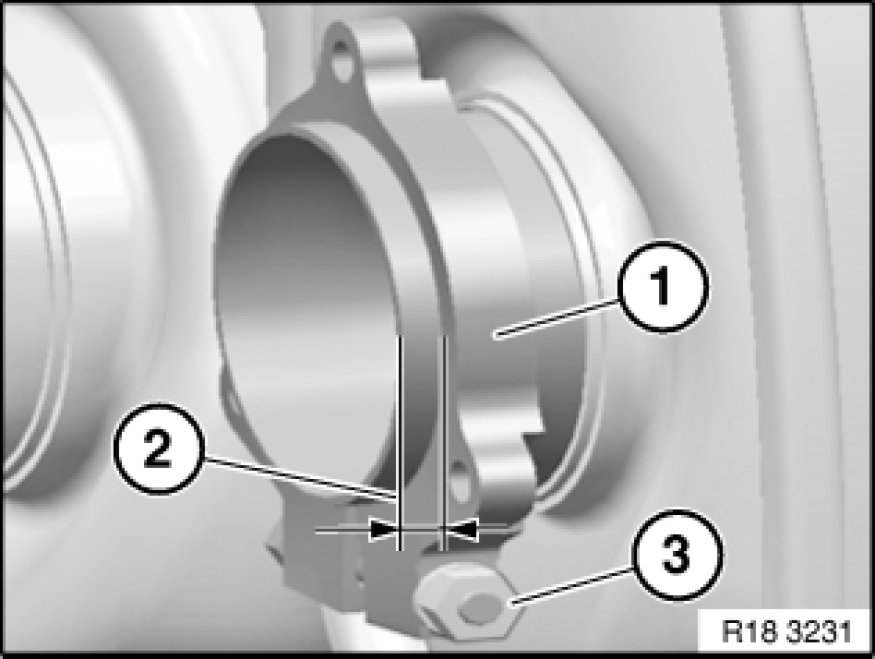 1
2
3
R18 3231