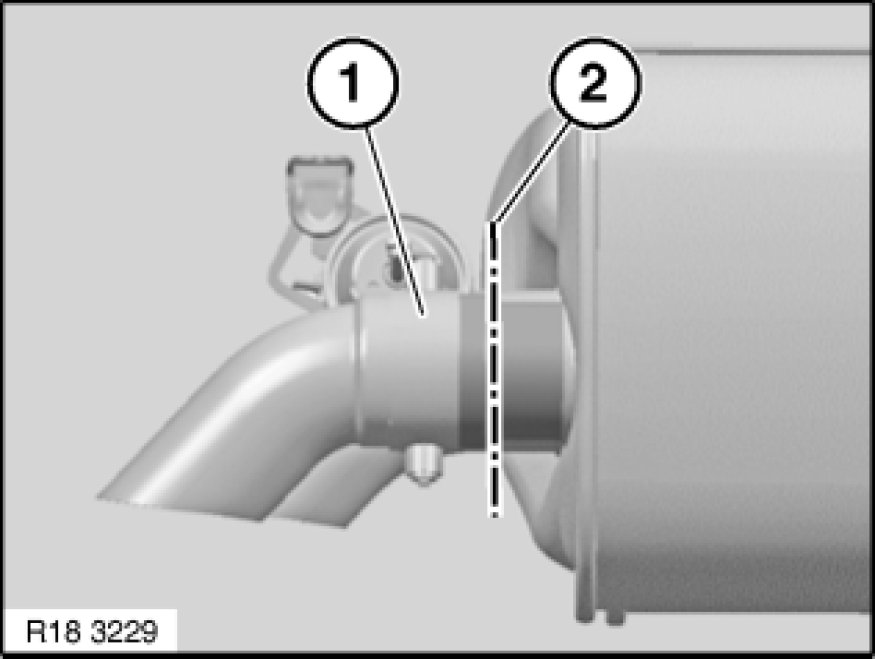 1
2
R18 3229