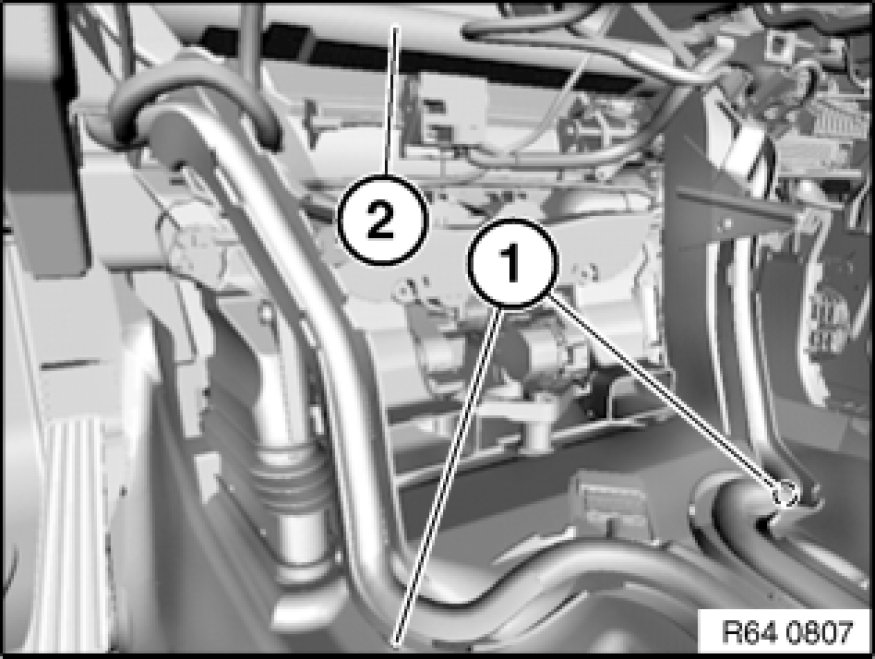 2
1
R64 0807