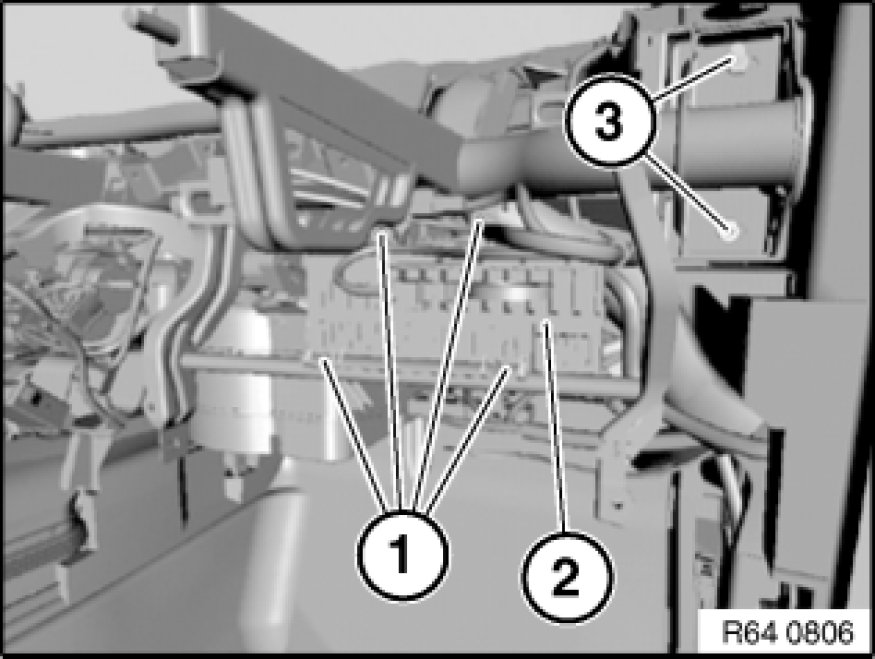 3

1

2

R64 0806