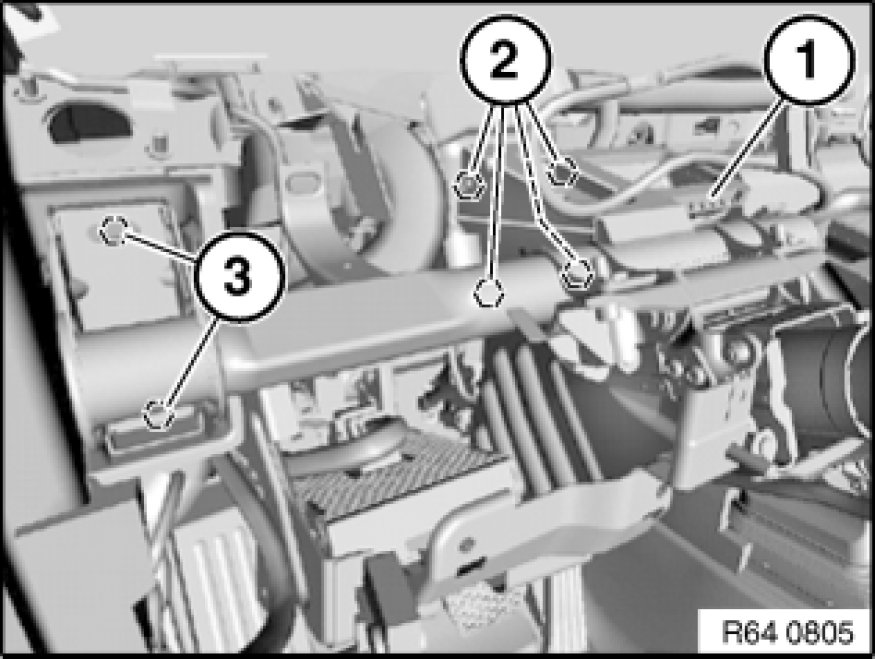 2
1
3
R64 0805