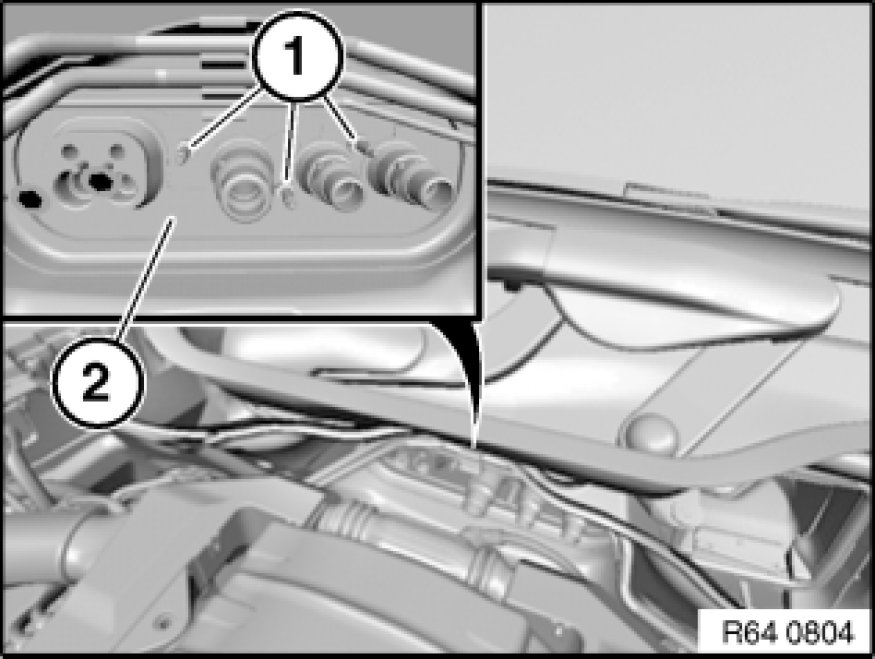 1
2
R64 0804