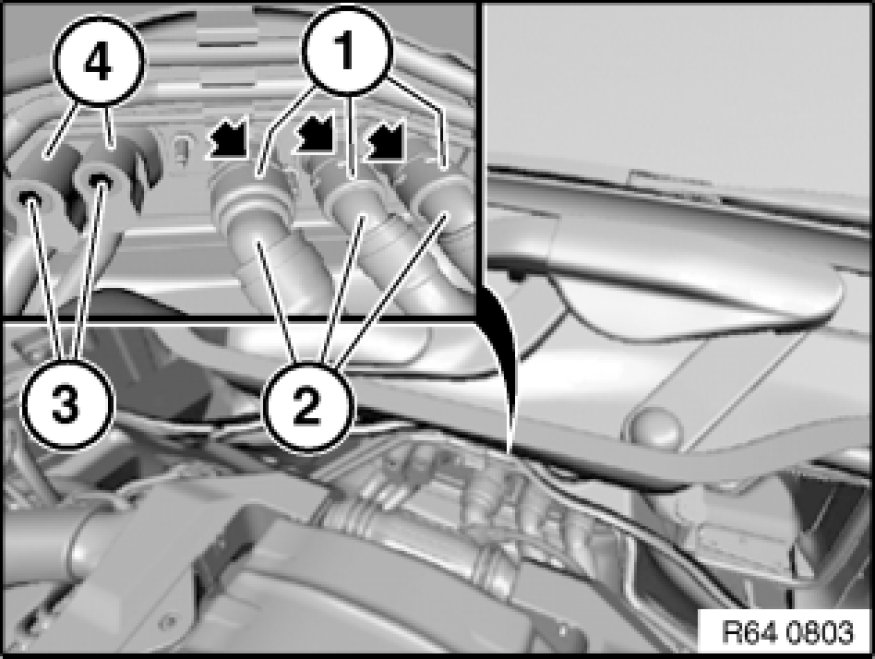 4
1
3
2
R64 0803