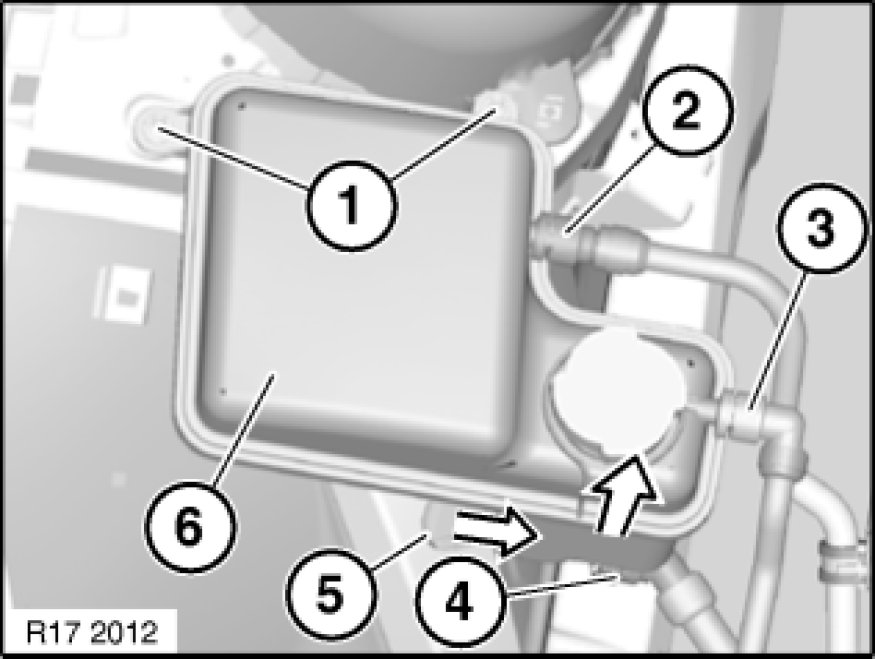 1
2
3
6
5
4
R17 2012