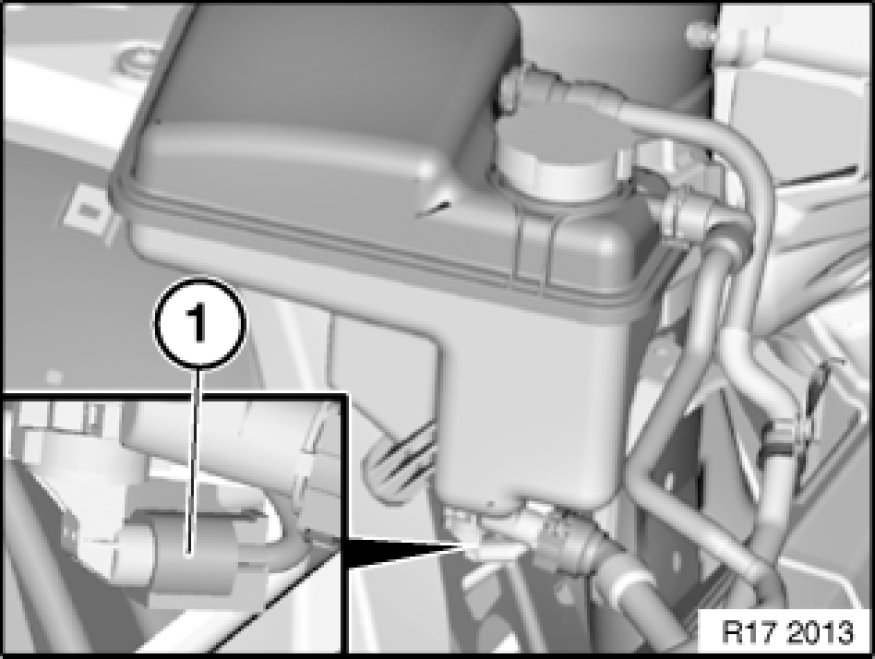 1

R17 2013