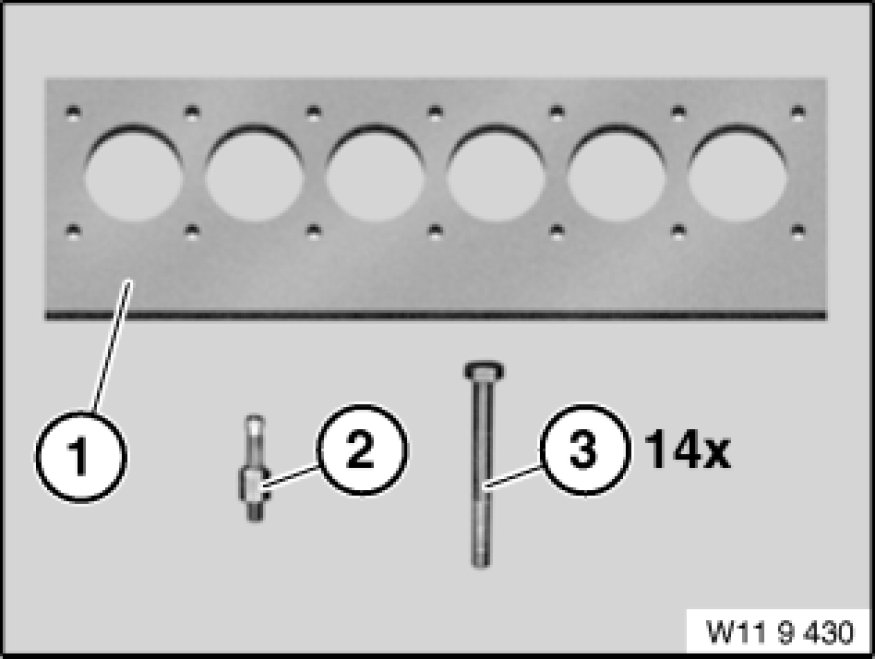 1
2
3
14x
W11 9 430