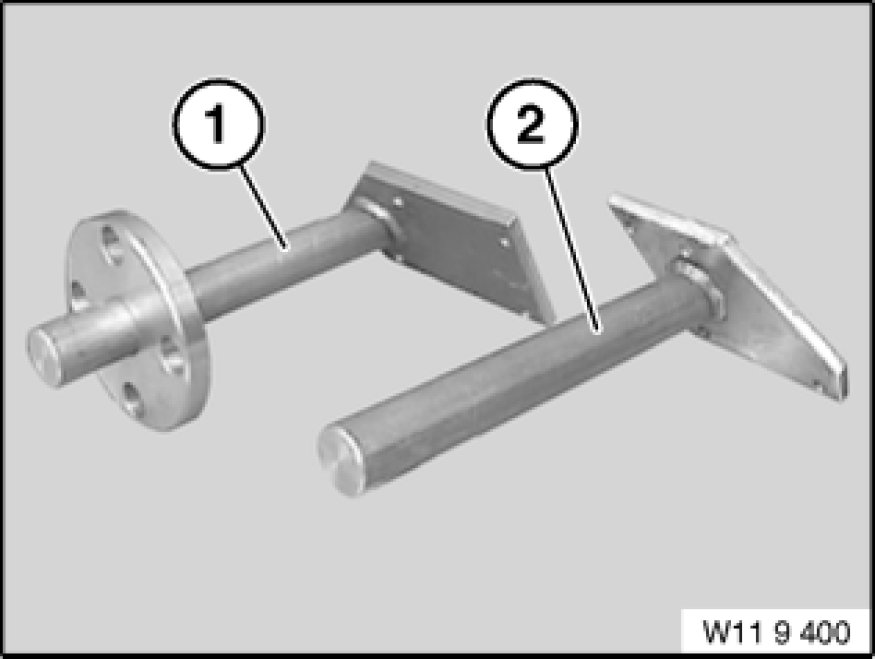 1

2

W11 9 400