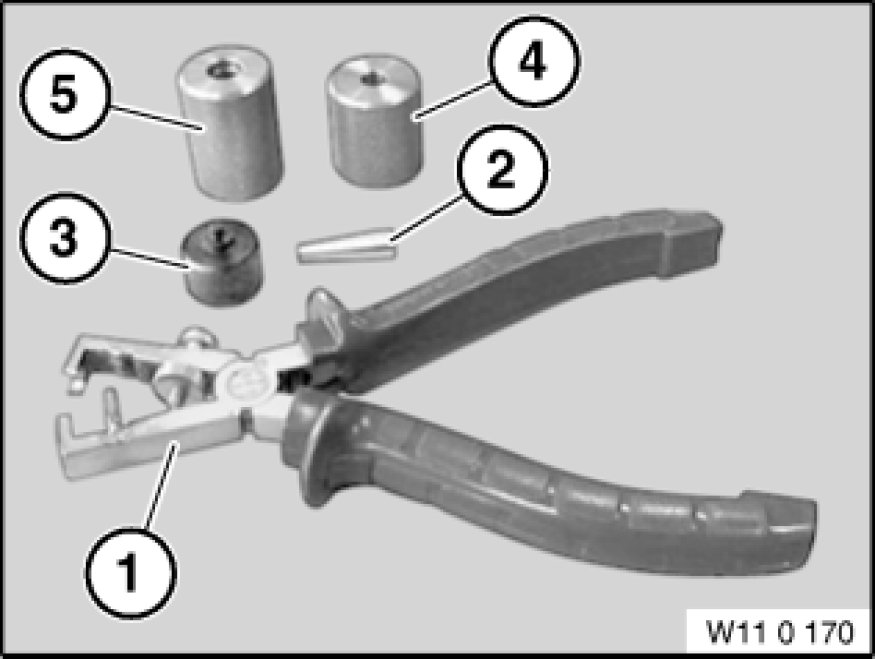 5
4
2
3
1
W11 0 170