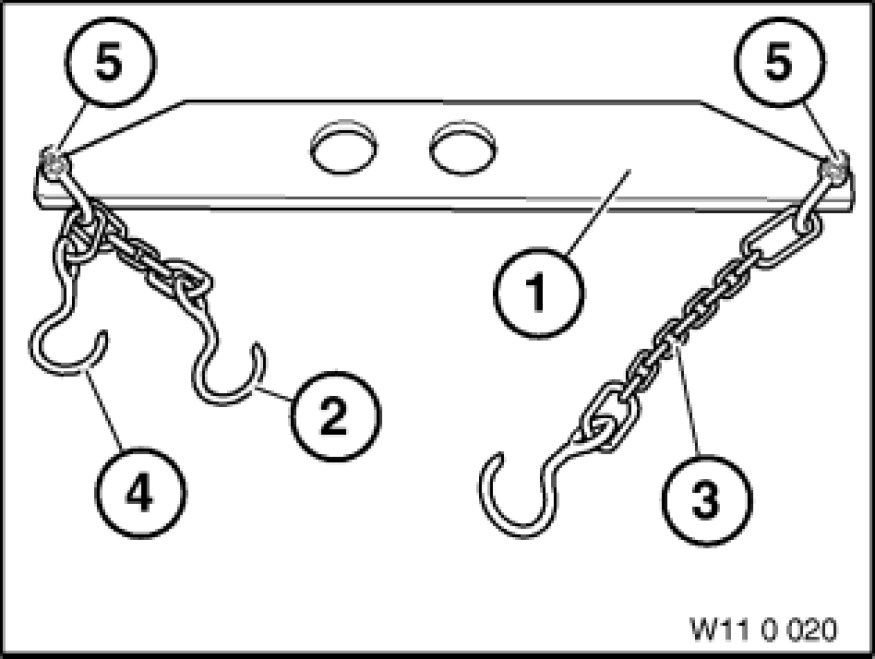 5
5
1
2
4
3
W11 0 020