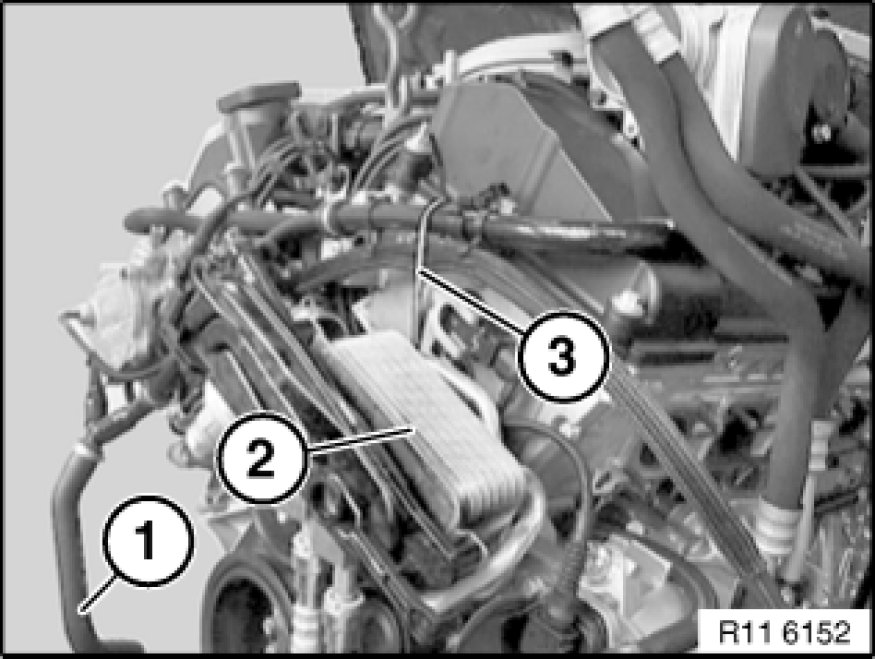 3
2
1
R11 6152